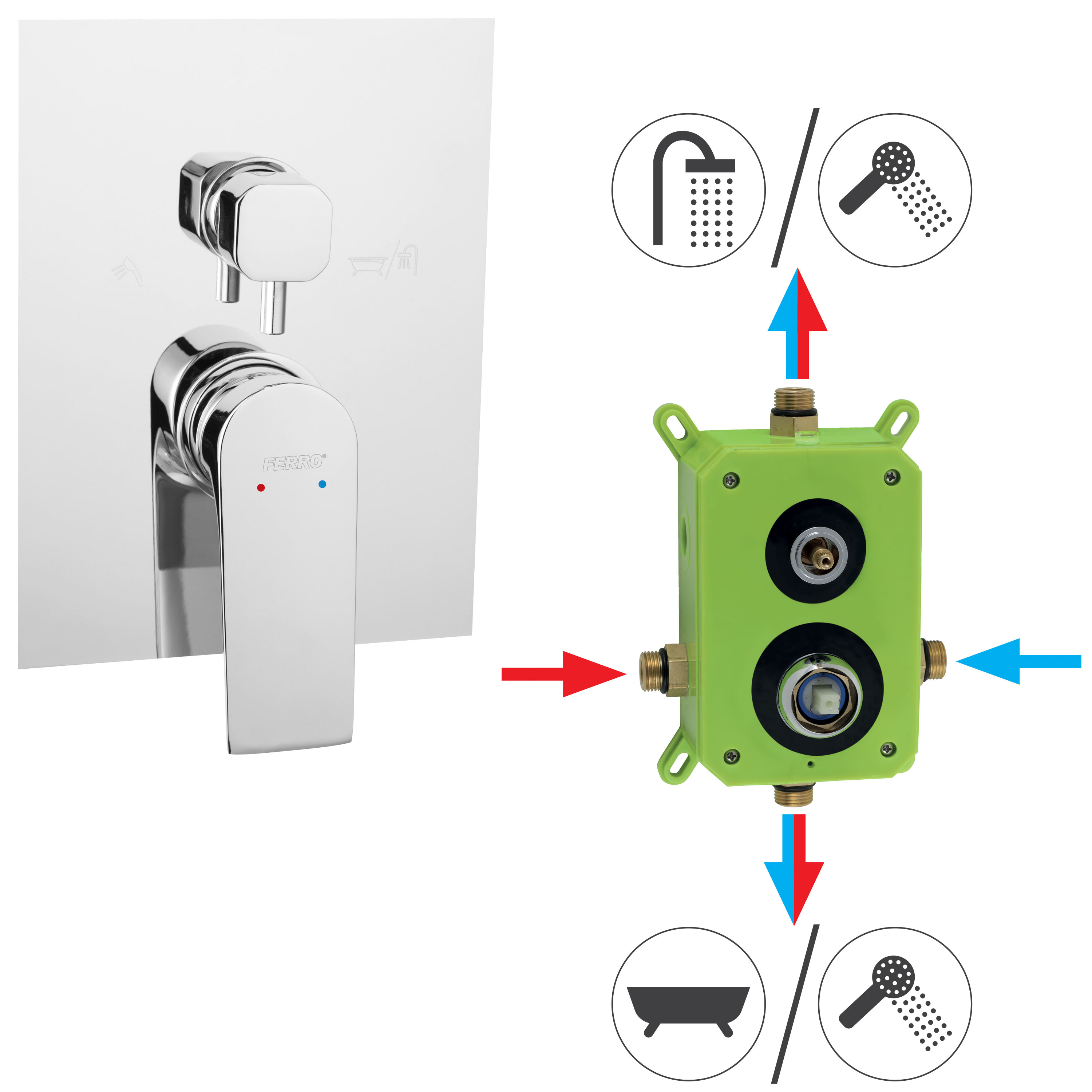 FERRO®